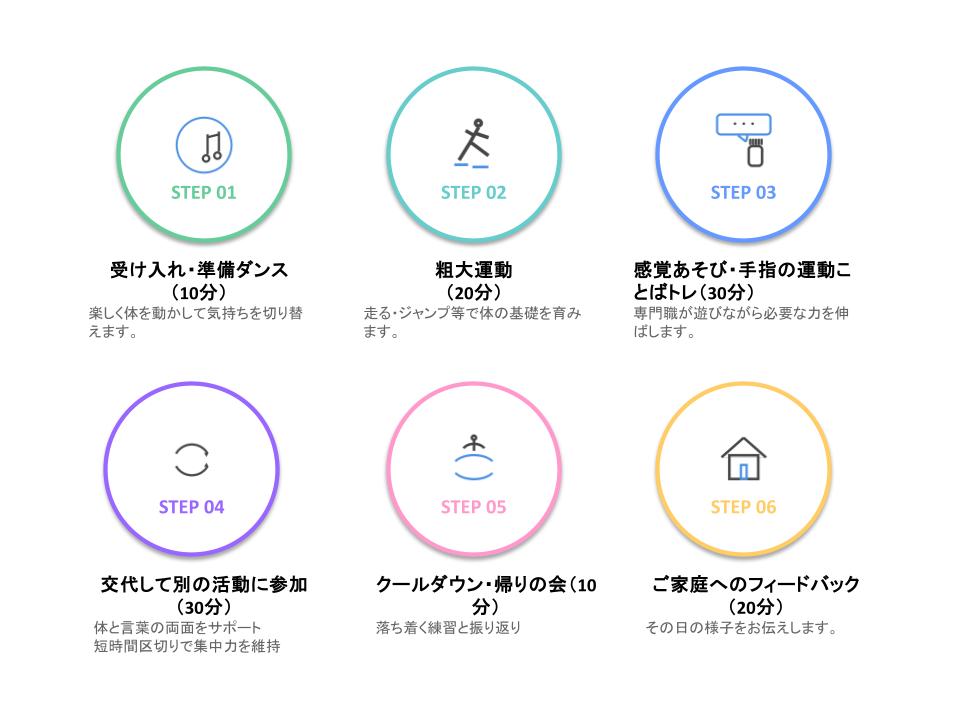 STEP 01

受け入れ・準備ダンス（10分）

楽しく体を動かして気持ちを切り替えます。

STEP 02

粗大運動（20分）

走る・ジャンプ等で体の基礎を育みます。

STEP 03

感覚あそび・手指の運動ことばトレ（30分）

専門職が遊びながら必要な力を伸ばします。

STEP 04

交代して別の活動に参加（30分）

体と言葉の両面をサポート
短時間区切りで集中力を維持

STEP 05

クールダウン・帰りの会（10分）

落ち着く練習と振り返り

STEP 06

ご家庭へのフィードバック（20分）

その日の様子をお伝えします。